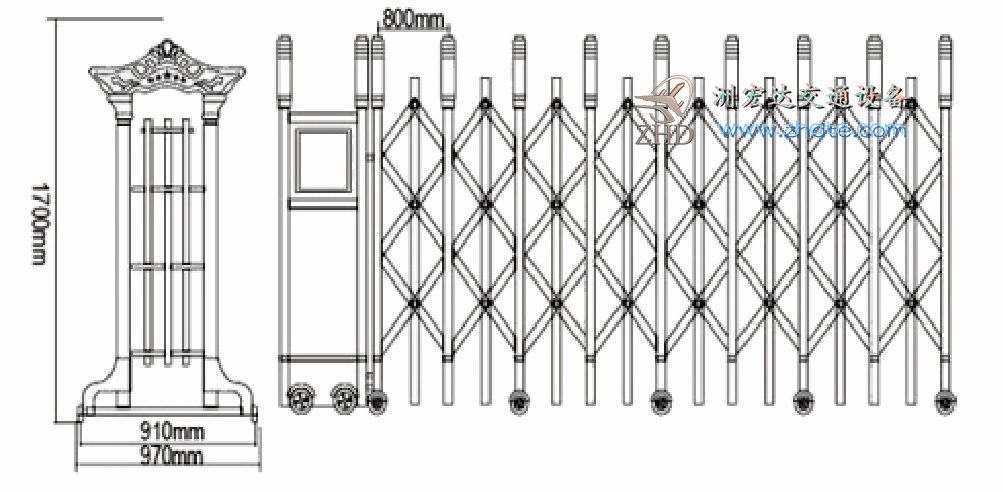 1700mm

800mm

ZHD
洲宏达交通设备
www.zhdtie.com

910mm
970mm